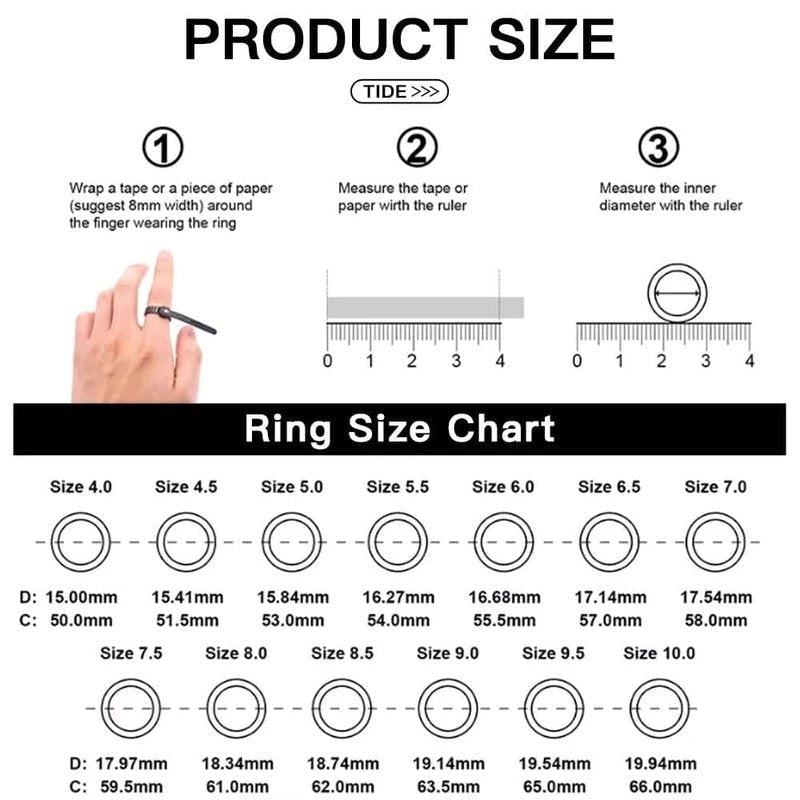 PRODUCT SIZE

TIDE >>>

①
Wrap a tape or a piece of paper (suggest 8mm width) around the finger wearing the ring

②
Measure the tape or paper with the ruler

0 1 2 3 4

③
Measure the inner diameter with the ruler

0 1 2 3 4

Ring Size Chart

| | Size 4.0 | Size 4.5 | Size 5.0 | Size 5.5 | Size 6.0 | Size 6.5 | Size 7.0 |
|---|---|---|---|---|---|---|---|
| D: | 15.00mm | 15.41mm | 15.84mm | 16.27mm | 16.68mm | 17.14mm | 17.54mm |
| C: | 50.0mm | 51.5mm | 53.0mm | 54.0mm | 55.5mm | 57.0mm | 58.0mm |

| | Size 7.5 | Size 8.0 | Size 8.5 | Size 9.0 | Size 9.5 | Size 10.0 |
|---|---|---|---|---|---|---|
| D: | 17.97mm | 18.34mm | 18.74mm | 19.14mm | 19.54mm | 19.94mm |
| C: | 59.5mm | 61.0mm | 62.0mm | 63.5mm | 65.0mm | 66.0mm |